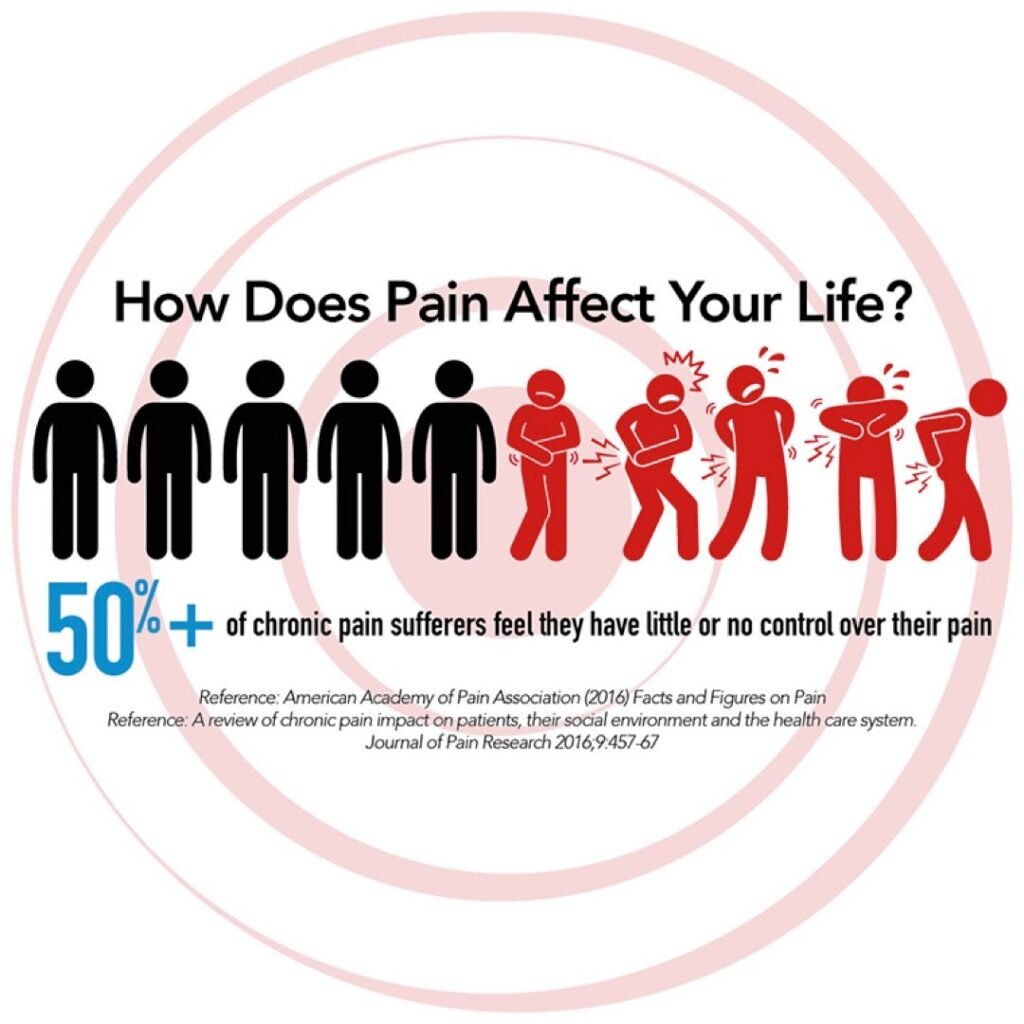 How Does Pain Affect Your Life?

50%+ of chronic pain sufferers feel they have little or no control over their pain

Reference: American Academy of Pain Association (2016) Facts and Figures on Pain
Reference: A review of chronic pain impact on patients, their social environment and the health care system. Journal of Pain Research 2016;9:457-67