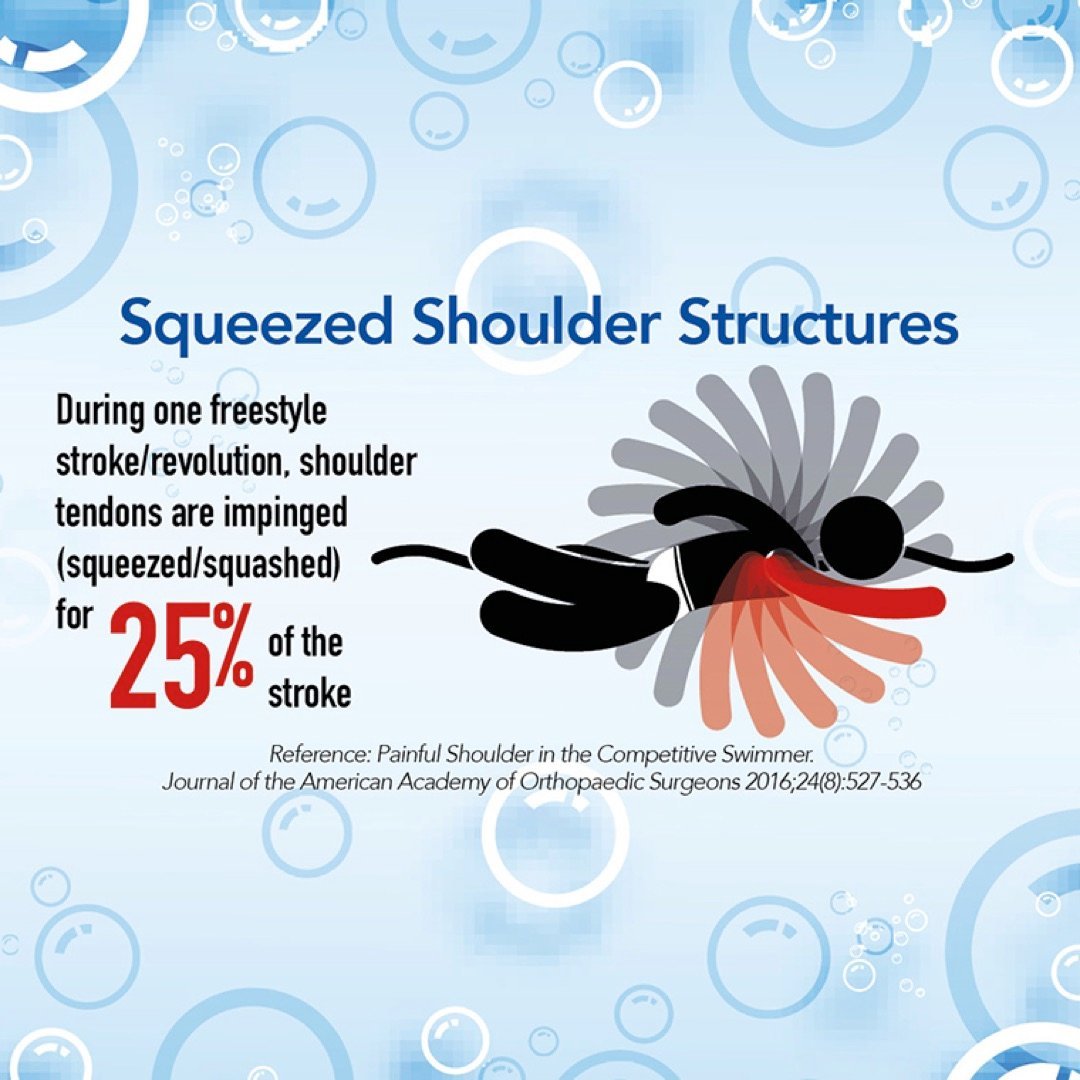 Squeezed Shoulder Structures

During one freestyle stroke/revolution, shoulder tendons are impinged (squeezed/squashed) for 25% of the stroke

Reference: Painful Shoulder in the Competitive Swimmer. Journal of the American Academy of Orthopaedic Surgeons 2016;24(8):527-536