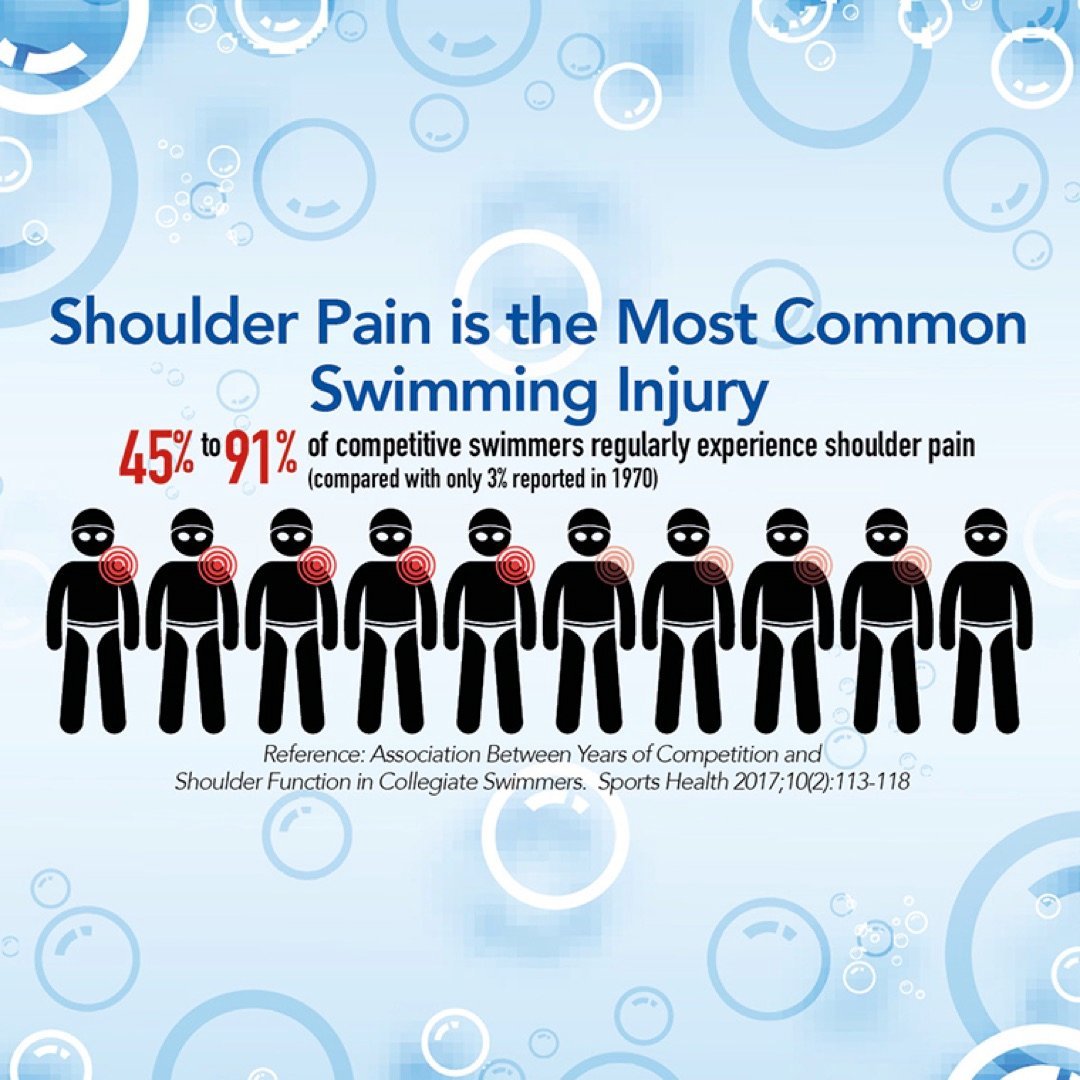 Shoulder Pain is the Most Common Swimming Injury

45% to 91% of competitive swimmers regularly experience shoulder pain
(compared with only 3% reported in 1970)

Reference: Association Between Years of Competition and Shoulder Function in Collegiate Swimmers. Sports Health 2017;10(2):113-118