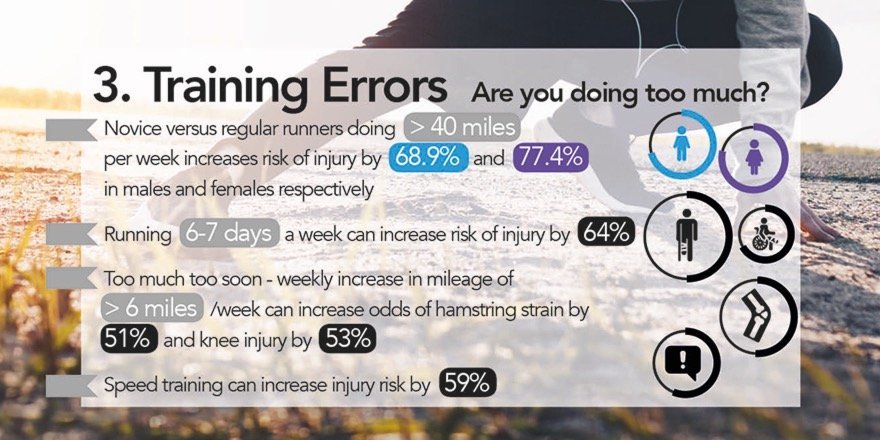 3. Training Errors Are you doing too much?

Novice versus regular runners doing > 40 miles per week increases risk of injury by 68.9% and 77.4% in males and females respectively

Running 6-7 days a week can increase risk of injury by 64%

Too much too soon - weekly increase in mileage of > 6 miles /week can increase odds of hamstring strain by 51% and knee injury by 53%

Speed training can increase injury risk by 59%