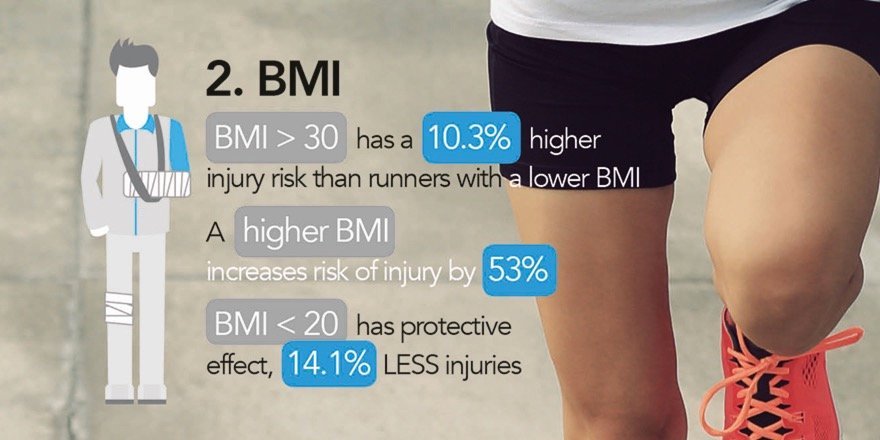 2. BMI

BMI > 30 has a 10.3% higher injury risk than runners with a lower BMI

A higher BMI increases risk of injury by 53%

BMI < 20 has protective effect, 14.1% LESS injuries