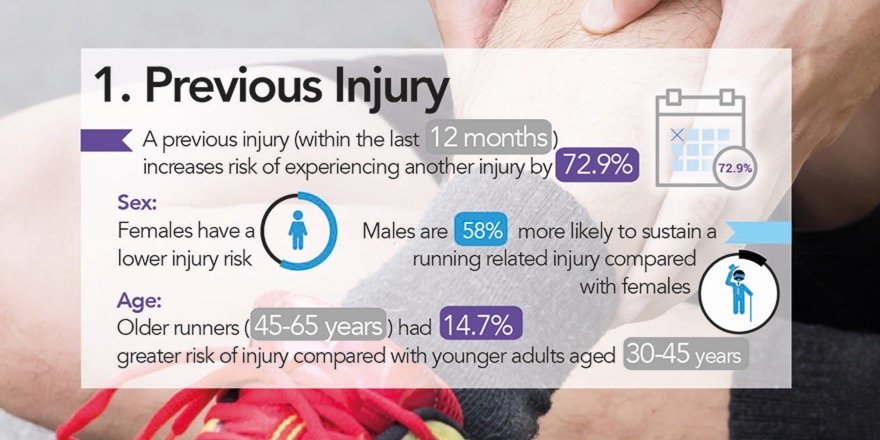 1. Previous Injury

A previous injury (within the last 12 months) increases risk of experiencing another injury by 72.9%

72.9%

Sex:
Females have a lower injury risk

Males are 58% more likely to sustain a running related injury compared with females

Age:
Older runners (45-65 years) had 14.7% greater risk of injury compared with younger adults aged 30-45 years