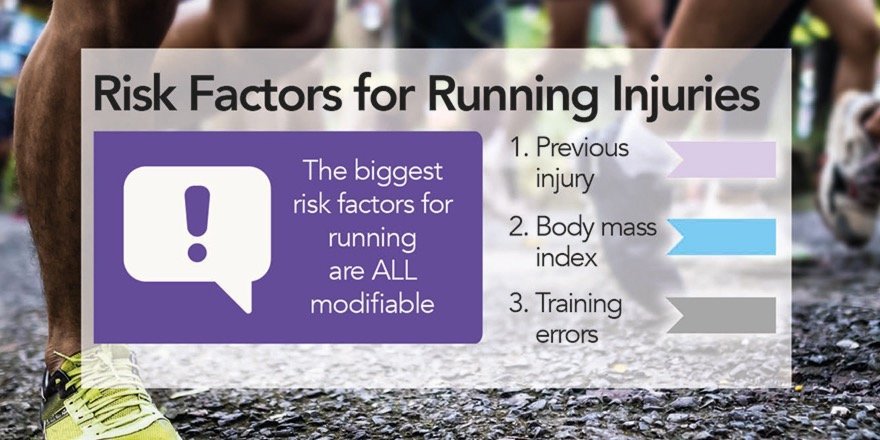 Risk Factors for Running Injuries

!

The biggest risk factors for running are ALL modifiable

1. Previous injury

2. Body mass index

3. Training errors