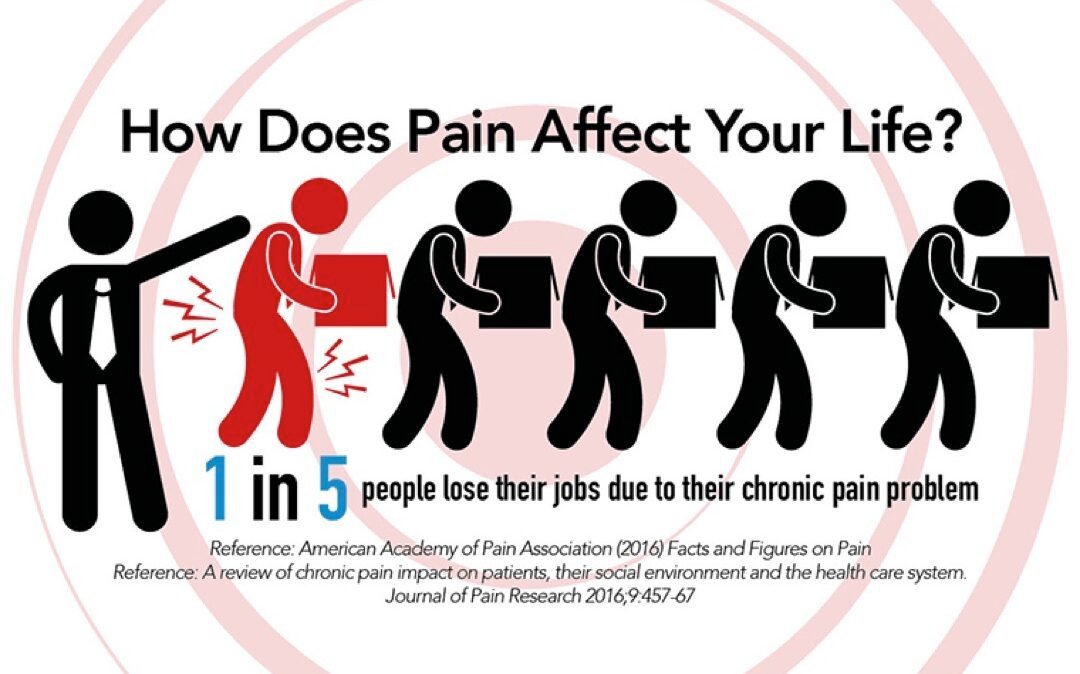 How Does Pain Affect Your Life?

1 in 5 people lose their jobs due to their chronic pain problem

Reference: American Academy of Pain Association (2016) Facts and Figures on Pain
Reference: A review of chronic pain impact on patients, their social environment and the health care system. Journal of Pain Research 2016;9:457-67