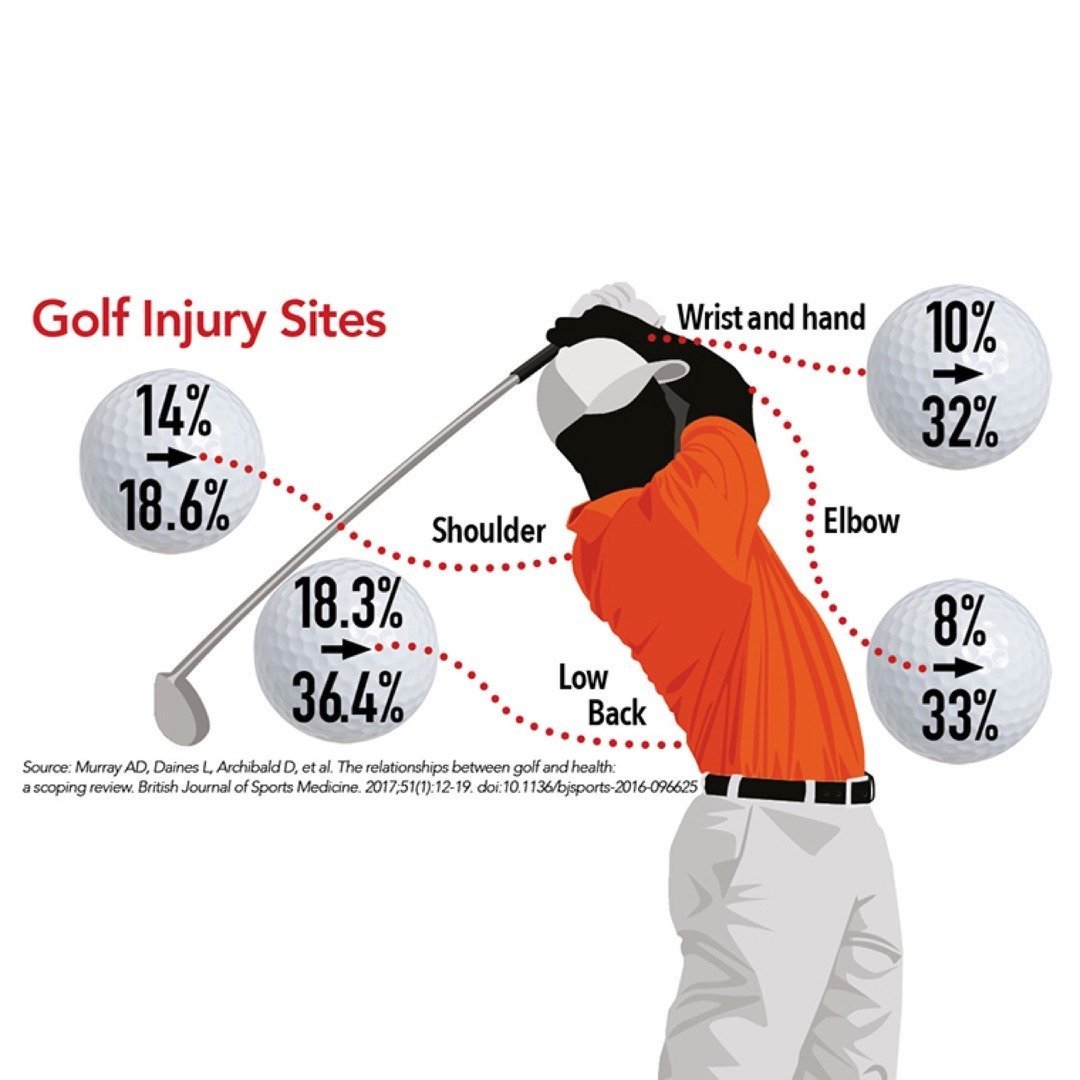 Golf Injury Sites

Wrist and hand
10%
→
32%

14%
→
18.6%

Shoulder

Elbow

18.3%
→
36.4%

Low Back

8%
→
33%

Source: Murray AD, Daines L, Archibald D, et al. The relationships between golf and health: a scoping review. British Journal of Sports Medicine. 2017;51(1):12-19. doi:10.1136/bjsports-2016-096625