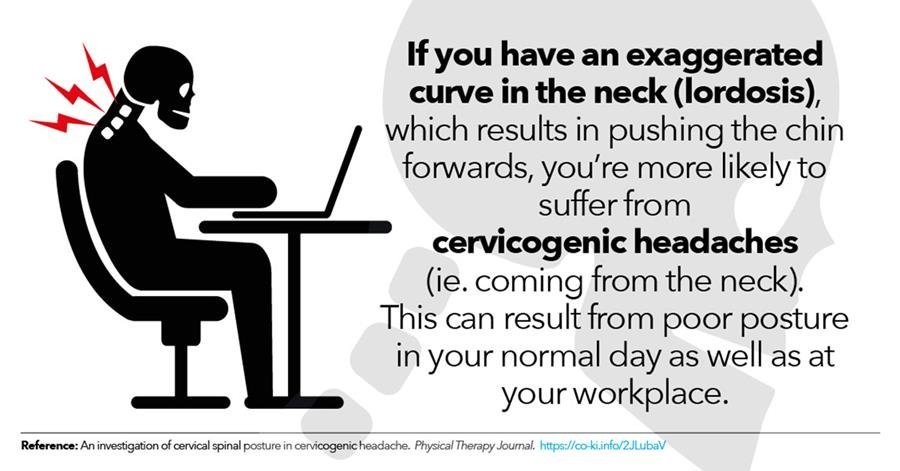 If you have an exaggerated curve in the neck (lordosis), which results in pushing the chin forwards, you're more likely to suffer from cervicogenic headaches (ie. coming from the neck). This can result from poor posture in your normal day as well as at your workplace.

Reference: An investigation of cervical spinal posture in cervicogenic headache. Physical Therapy Journal. https://co-ki.info/2JLubaV