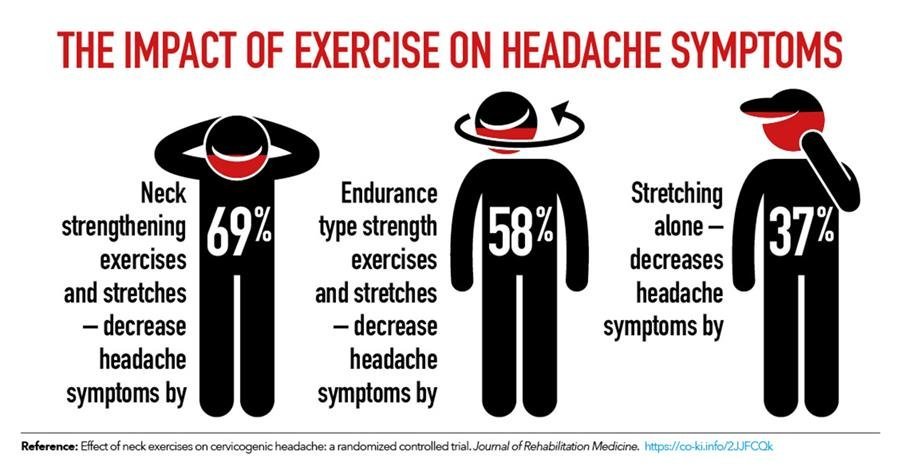 THE IMPACT OF EXERCISE ON HEADACHE SYMPTOMS

Neck strengthening exercises and stretches — decrease headache symptoms by

69%

Endurance type strength exercises and stretches — decrease headache symptoms by

58%

Stretching alone — decreases headache symptoms by

37%

Reference: Effect of neck exercises on cervicogenic headache: a randomized controlled trial. Journal of Rehabilitation Medicine. https://co-ki.info/2JJFCQk