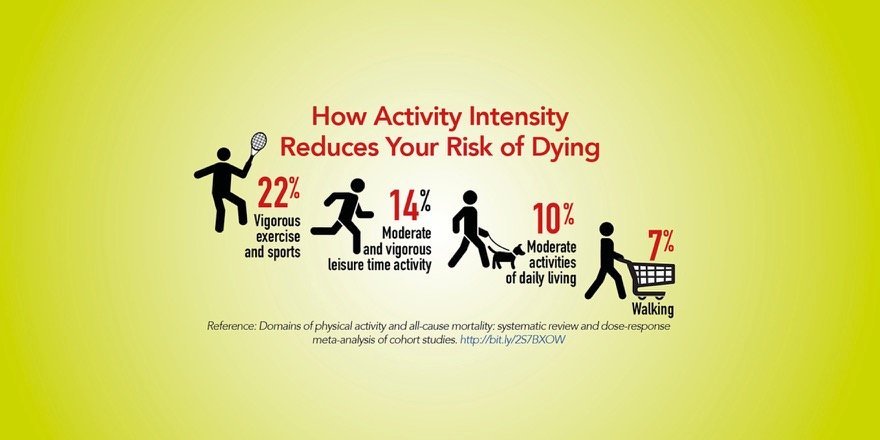 How Activity Intensity Reduces Your Risk of Dying

22%
Vigorous exercise and sports

14%
Moderate and vigorous leisure time activity

10%
Moderate activities of daily living

7%
Walking

Reference: Domains of physical activity and all-cause mortality: systematic review and dose-response meta-analysis of cohort studies. http://bit.ly/2S7BXOW